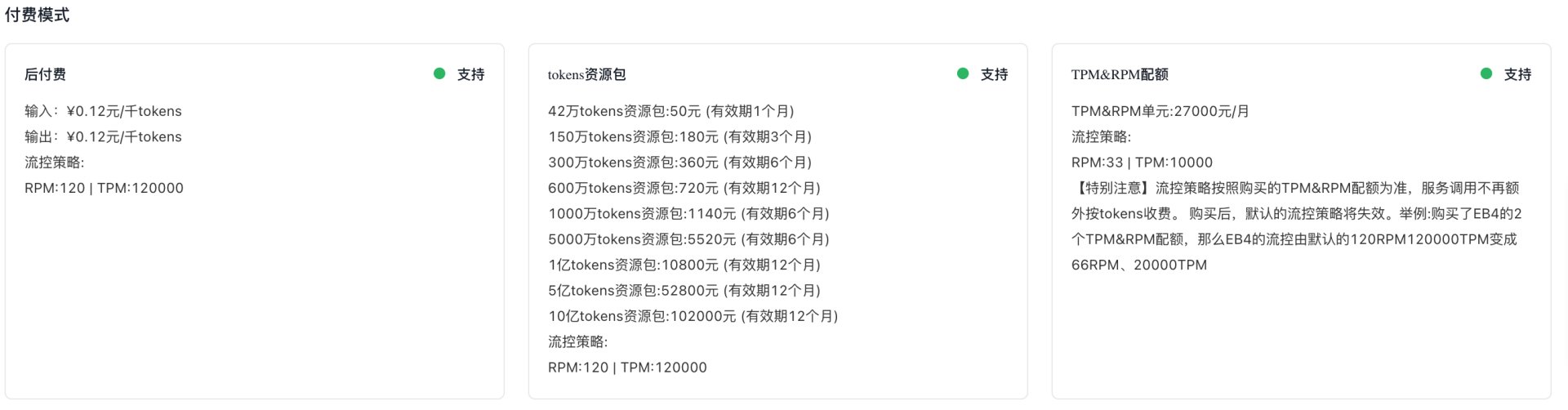 付费模式

后付费 支持

输入：¥0.12元/千tokens
输出：¥0.12元/千tokens
流控策略:
RPM:120 | TPM:120000

tokens资源包 支持

42万tokens资源包:50元 (有效期1个月)
150万tokens资源包:180元 (有效期3个月)
300万tokens资源包:360元 (有效期6个月)
600万tokens资源包:720元 (有效期12个月)
1000万tokens资源包:1140元 (有效期6个月)
5000万tokens资源包:5520元 (有效期6个月)
1亿tokens资源包:10800元 (有效期12个月)
5亿tokens资源包:52800元 (有效期12个月)
10亿tokens资源包:102000元 (有效期12个月)
流控策略:
RPM:120 | TPM:120000

TPM&RPM配额 支持

TPM&RPM单元:27000元/月
流控策略:
RPM:33 | TPM:10000
【特别注意】流控策略按照购买的TPM&RPM配额为准，服务调用不再额外按tokens收费。 购买后，默认的流控策略将失效。举例:购买了EB4的2个TPM&RPM配额，那么EB4的流控由默认的120RPM120000TPM变成66RPM、20000TPM